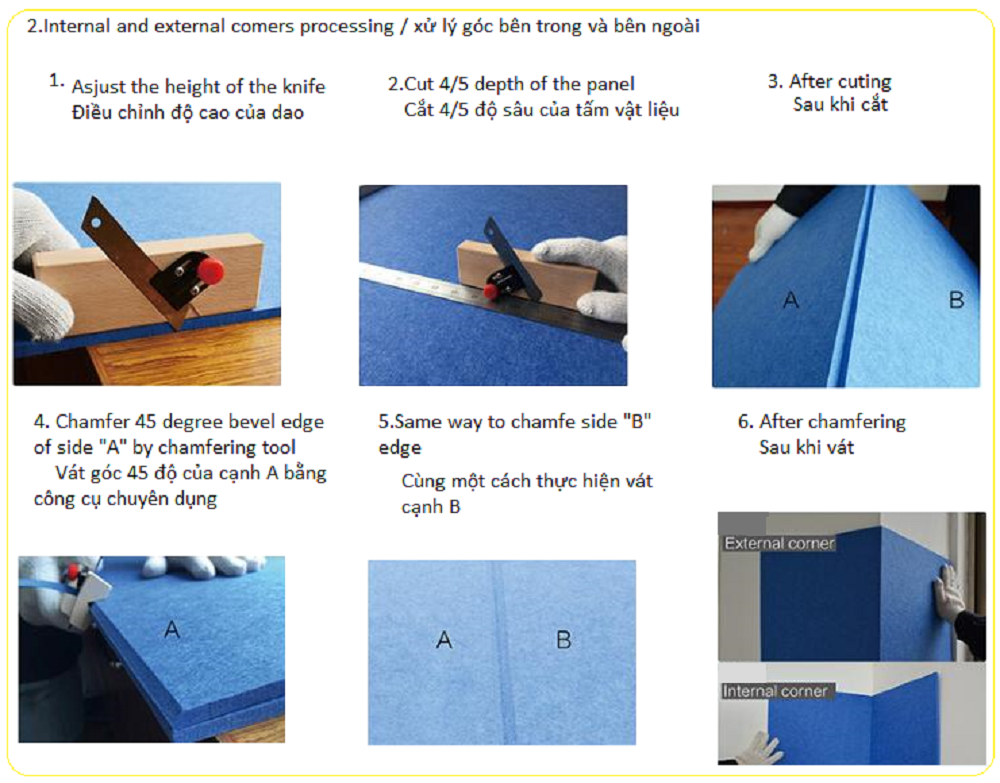 2.Internal and external comers processing / xử lý góc bên trong và bên ngoài

1. Asjust the height of the knife
Điều chỉnh độ cao của dao

2.Cut 4/5 depth of the panel
Cắt 4/5 độ sâu của tấm vật liệu

3. After cuting
Sau khi cắt

A

B

4. Chamfer 45 degree bevel edge of side "A" by chamfering tool
Vát góc 45 độ của cạnh A bằng công cụ chuyên dụng

5.Same way to chamfe side "B" edge
Cùng một cách thực hiện vát cạnh B

6. After chamfering
Sau khi vát

A

A

B

External corner

Internal corner